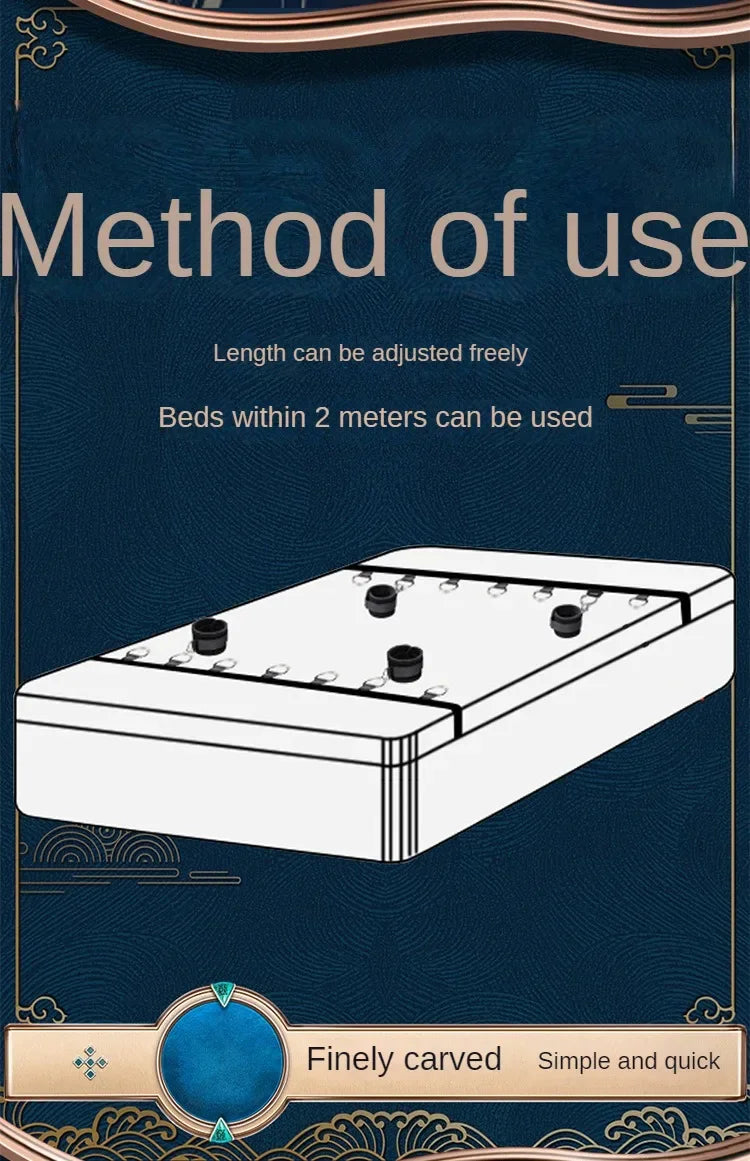 Method of use

Length can be adjusted freely

Beds within 2 meters can be used

Finely carved Simple and quick